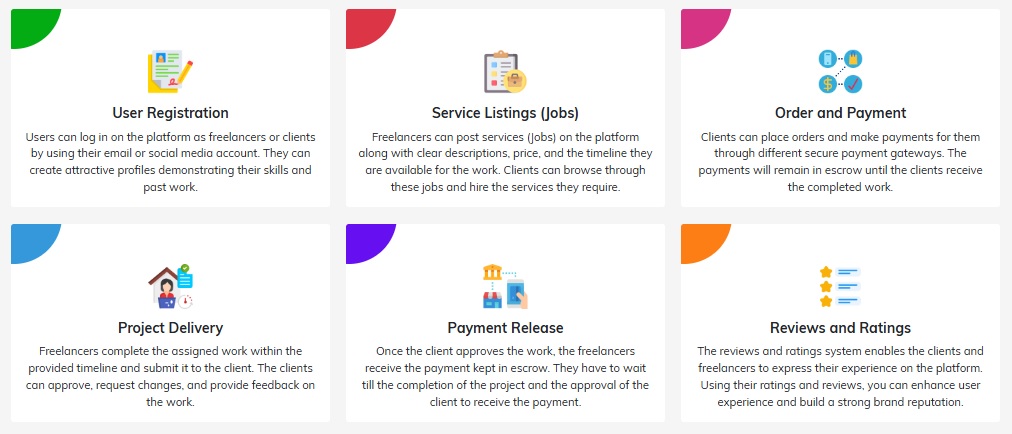 User Registration

Users can log in on the platform as freelancers or clients by using their email or social media account. They can create attractive profiles demonstrating their skills and past work.

Service Listings (Jobs)

Freelancers can post services (Jobs) on the platform along with clear descriptions, price, and the timeline they are available for the work. Clients can browse through these jobs and hire the services they require.

Order and Payment

Clients can place orders and make payments for them through different secure payment gateways. The payments will remain in escrow until the clients receive the completed work.

Project Delivery

Freelancers complete the assigned work within the provided timeline and submit it to the client. The clients can approve, request changes, and provide feedback on the work.

Payment Release

Once the client approves the work, the freelancers receive the payment kept in escrow. They have to wait till the completion of the project and the approval of the client to receive the payment.

Reviews and Ratings

The reviews and ratings system enables the clients and freelancers to express their experience on the platform. Using their ratings and reviews, you can enhance user experience and build a strong brand reputation.